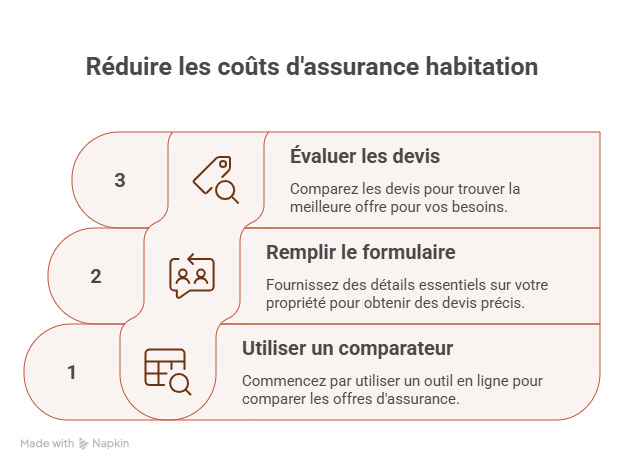 Réduire les coûts d'assurance habitation

3

Évaluer les devis

Comparez les devis pour trouver la meilleure offre pour vos besoins.

2

Remplir le formulaire

Fournissez des détails essentiels sur votre propriété pour obtenir des devis précis.

1

Utiliser un comparateur

Commencez par utiliser un outil en ligne pour comparer les offres d'assurance.

Made with Napkin