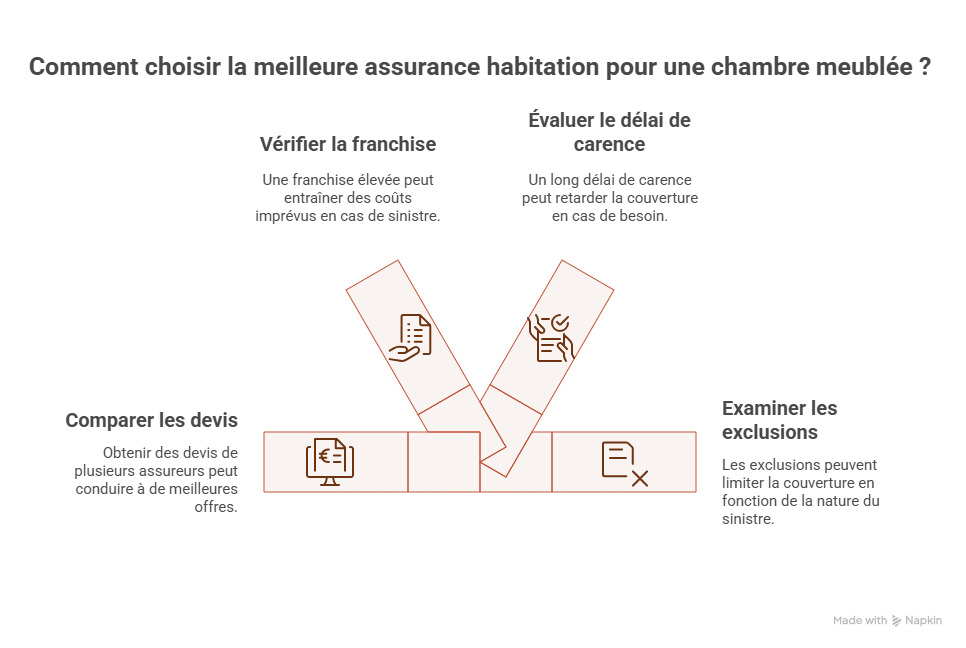 Comment choisir la meilleure assurance habitation pour une chambre meublée ?

Vérifier la franchise

Une franchise élevée peut entraîner des coûts imprévus en cas de sinistre.

Évaluer le délai de carence

Un long délai de carence peut retarder la couverture en cas de besoin.

Comparer les devis

Obtenir des devis de plusieurs assureurs peut conduire à de meilleures offres.

Examiner les exclusions

Les exclusions peuvent limiter la couverture en fonction de la nature du sinistre.

Made with Napkin